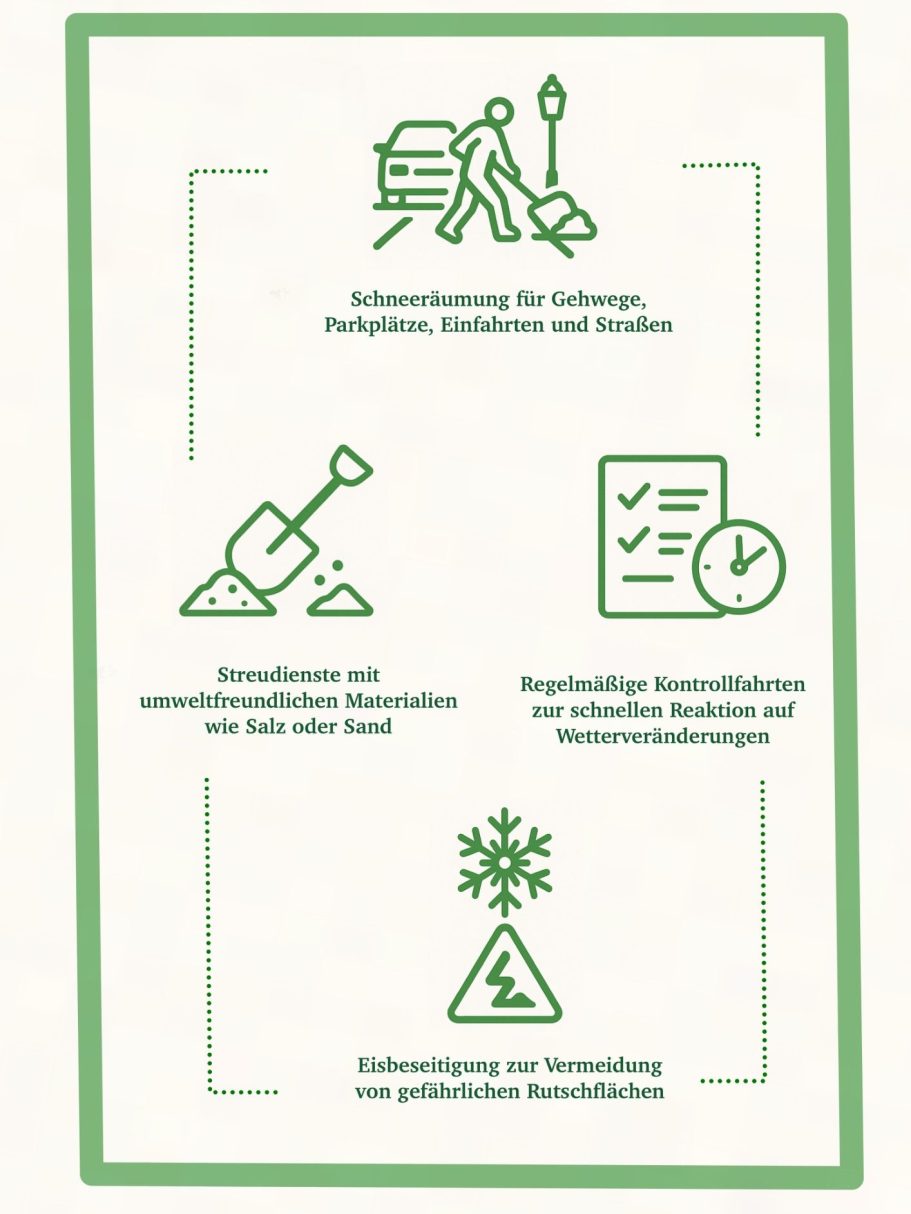 Schneeräumung für Gehwege, Parkplätze, Einfahrten und Straßen

Streudienste mit umweltfreundlichen Materialien wie Salz oder Sand

Regelmäßige Kontrollfahrten zur schnellen Reaktion auf Wetterveränderungen

Eisbeseitigung zur Vermeidung von gefährlichen Rutschflächen